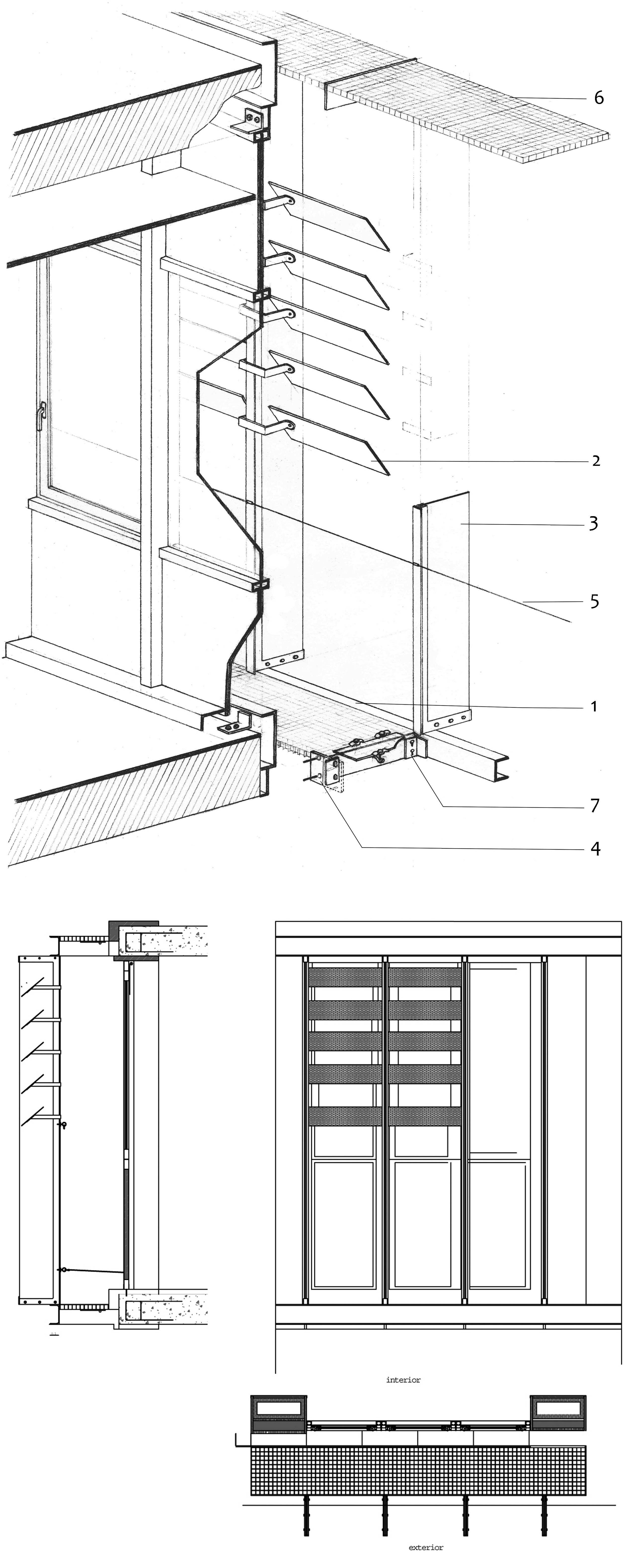 6
2
3
5
1
7
4
interior
exterior